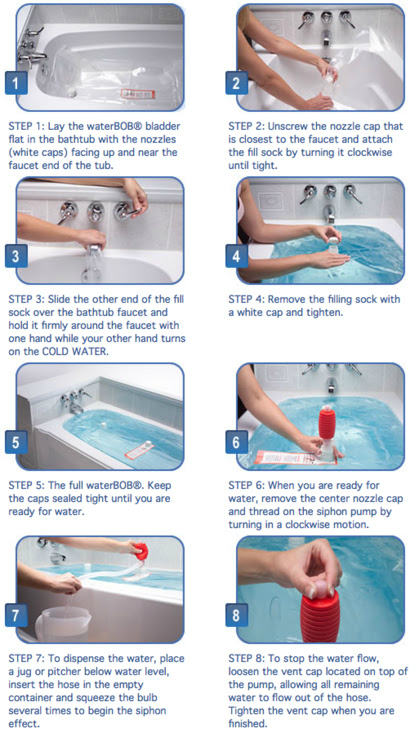 1

STEP 1: Lay the waterBOB® bladder flat in the bathtub with the nozzles (white caps) facing up and near the faucet end of the tub.

2

STEP 2: Unscrew the nozzle cap that is closest to the faucet and attach the fill sock by turning it clockwise until tight.

3

STEP 3: Slide the other end of the fill sock over the bathtub faucet and hold it firmly around the faucet with one hand while your other hand turns on the COLD WATER.

4

STEP 4: Remove the filling sock with a white cap and tighten.

5

STEP 5: The full waterBOB®. Keep the caps sealed tight until you are ready for water.

6

STEP 6: When you are ready for water, remove the center nozzle cap and thread on the siphon pump by turning in a clockwise motion.

7

STEP 7: To dispense the water, place a jug or pitcher below water level, insert the hose in the empty container and squeeze the bulb several times to begin the siphon effect.

8

STEP 8: To stop the water flow, loosen the vent cap located on top of the pump, allowing all remaining water to flow out of the hose. Tighten the vent cap when you are finished.